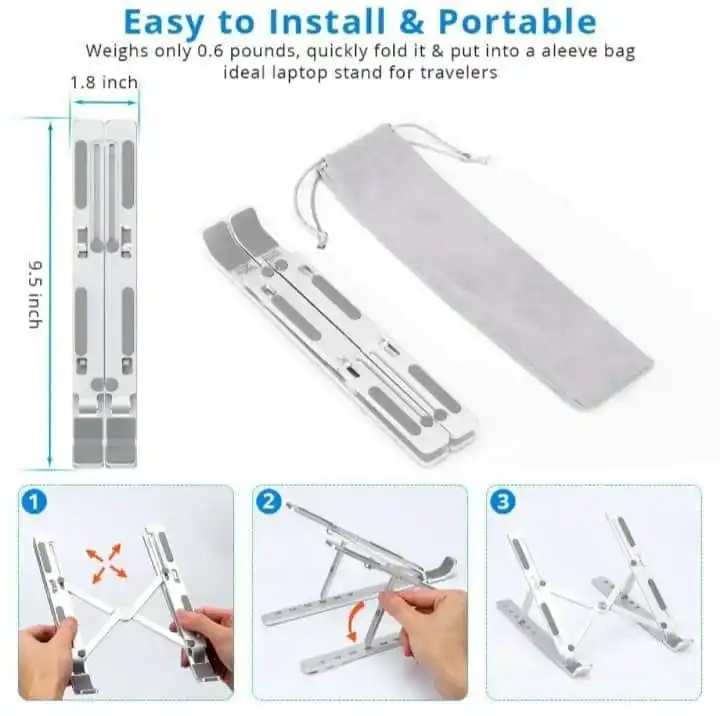 Easy to Install & Portable

Weighs only 0.6 pounds, quickly fold it & put into a aleeve bag ideal laptop stand for travelers

1.8 inch

9.5 inch

1

2

3