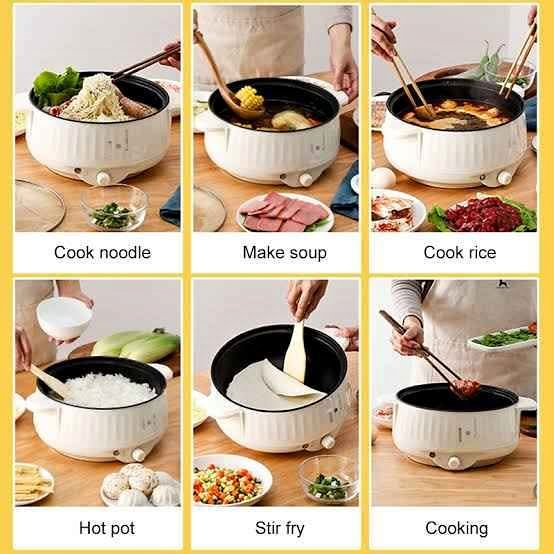 Cook noodle

Make soup

Cook rice

Hot pot

Stir fry

Cooking